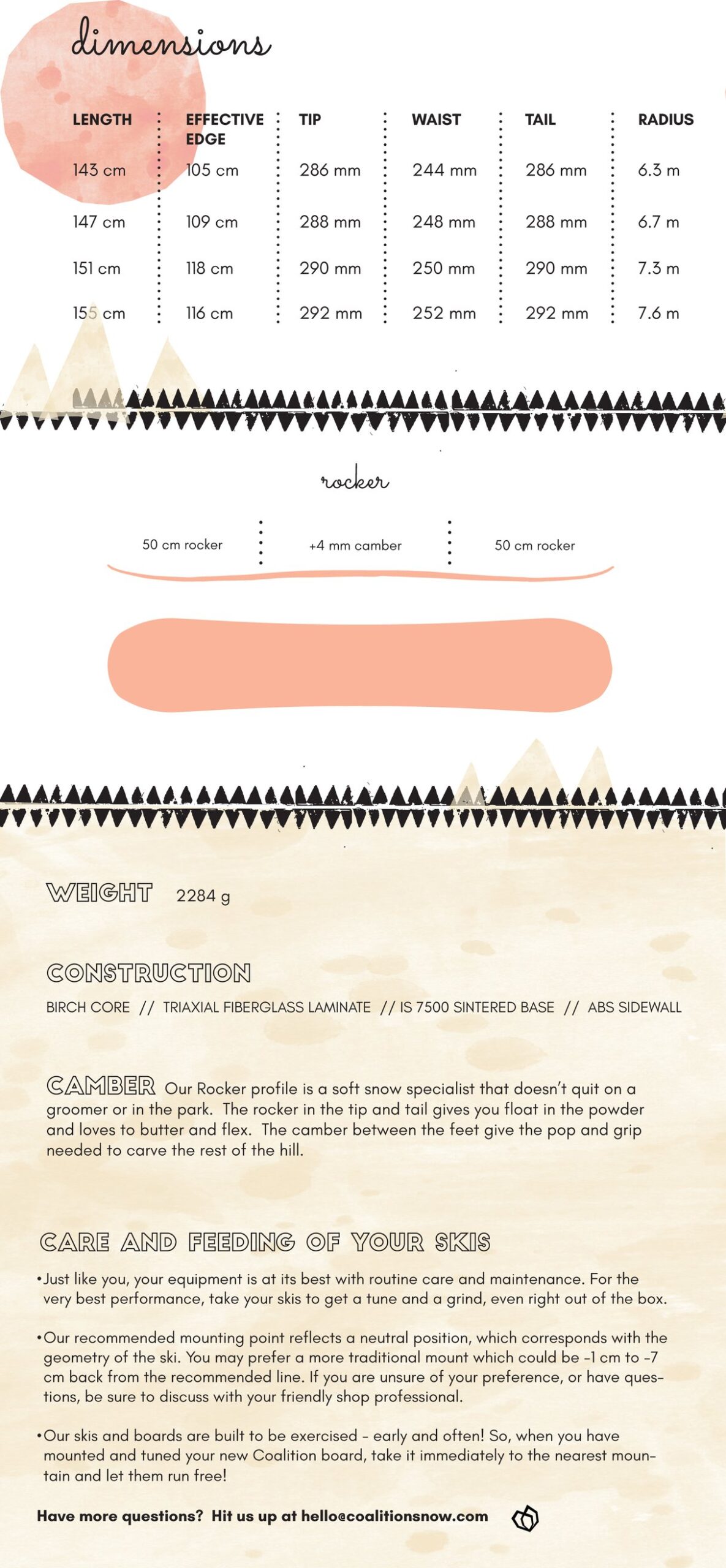 dimensions

| LENGTH | EFFECTIVE EDGE | TIP | WAIST | TAIL | RADIUS |
|---|---|---|---|---|---|
| 143 cm | 105 cm | 286 mm | 244 mm | 286 mm | 6.3 m |
| 147 cm | 109 cm | 288 mm | 248 mm | 288 mm | 6.7 m |
| 151 cm | 118 cm | 290 mm | 250 mm | 290 mm | 7.3 m |
| 155 cm | 116 cm | 292 mm | 252 mm | 292 mm | 7.6 m |

rocker

50 cm rocker

+4 mm camber

50 cm rocker

WEIGHT 2284 g

CONSTRUCTION

BIRCH CORE // TRIAXIAL FIBERGLASS LAMINATE // IS 7500 SINTERED BASE // ABS SIDEWALL

CAMBER Our Rocker profile is a soft snow specialist that doesn't quit on a groomer or in the park. The rocker in the tip and tail gives you float in the powder and loves to butter and flex. The camber between the feet give the pop and grip needed to carve the rest of the hill.

CARE AND FEEDING OF YOUR SKIS

•Just like you, your equipment is at its best with routine care and maintenance. For the very best performance, take your skis to get a tune and a grind, even right out of the box.

•Our recommended mounting point reflects a neutral position, which corresponds with the geometry of the ski. You may prefer a more traditional mount which could be -1 cm to -7 cm back from the recommended line. If you are unsure of your preference, or have questions, be sure to discuss with your friendly shop professional.

•Our skis and boards are built to be exercised - early and often! So, when you have mounted and tuned your new Coalition board, take it immediately to the nearest mountain and let them run free!

Have more questions? Hit us up at hello@coalitionsnow.com