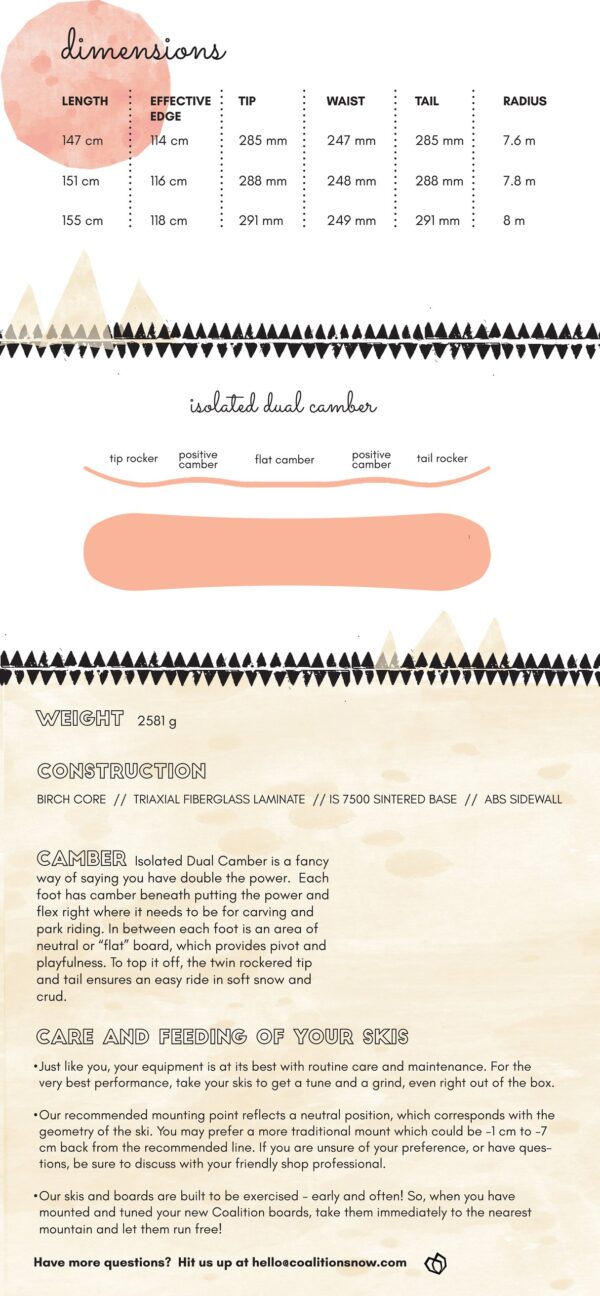 dimensions

| LENGTH | EFFECTIVE EDGE | TIP | WAIST | TAIL | RADIUS |
|---|---|---|---|---|---|
| 147 cm | 114 cm | 285 mm | 247 mm | 285 mm | 7.6 m |
| 151 cm | 116 cm | 288 mm | 248 mm | 288 mm | 7.8 m |
| 155 cm | 118 cm | 291 mm | 249 mm | 291 mm | 8 m |

isolated dual camber

tip rocker positive camber flat camber positive camber tail rocker

WEIGHT 2581 g

CONSTRUCTION

BIRCH CORE // TRIAXIAL FIBERGLASS LAMINATE // IS 7500 SINTERED BASE // ABS SIDEWALL

CAMBER Isolated Dual Camber is a fancy way of saying you have double the power. Each foot has camber beneath putting the power and flex right where it needs to be for carving and park riding. In between each foot is an area of neutral or "flat" board, which provides pivot and playfulness. To top it off, the twin rockered tip and tail ensures an easy ride in soft snow and crud.

CARE AND FEEDING OF YOUR SKIS

•Just like you, your equipment is at its best with routine care and maintenance. For the very best performance, take your skis to get a tune and a grind, even right out of the box.

•Our recommended mounting point reflects a neutral position, which corresponds with the geometry of the ski. You may prefer a more traditional mount which could be -1 cm to -7 cm back from the recommended line. If you are unsure of your preference, or have questions, be sure to discuss with your friendly shop professional.

•Our skis and boards are built to be exercised - early and often! So, when you have mounted and tuned your new Coalition boards, take them immediately to the nearest mountain and let them run free!

Have more questions? Hit us up at hello@coalitionsnow.com